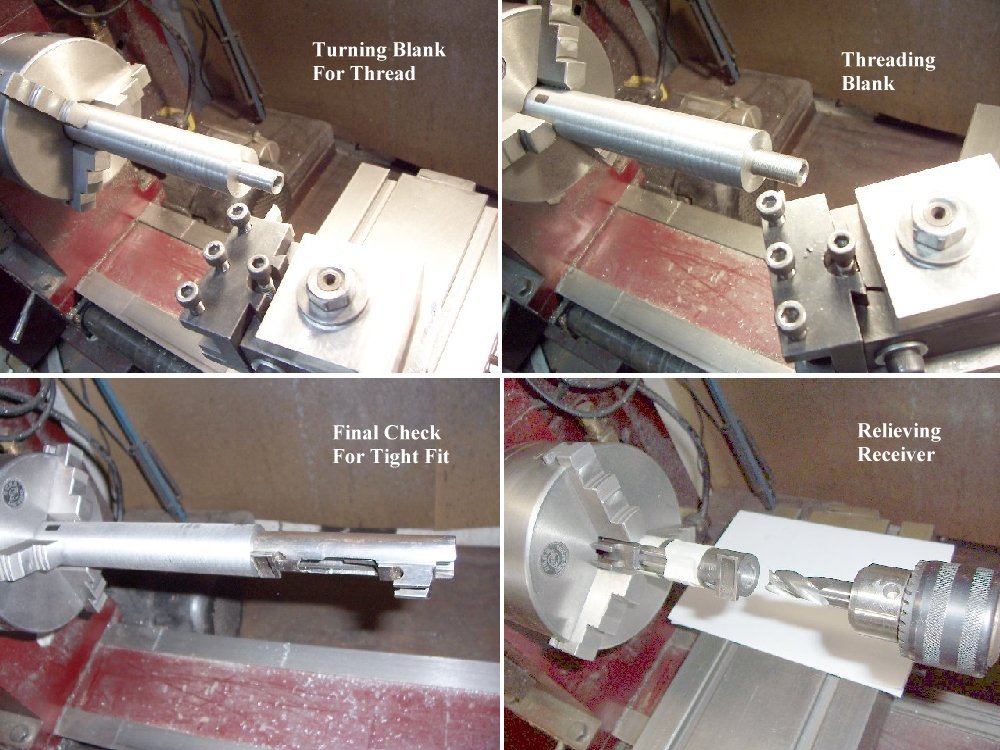 Turning Blank For Thread

Threading Blank

Final Check For Tight Fit

Relieving Receiver