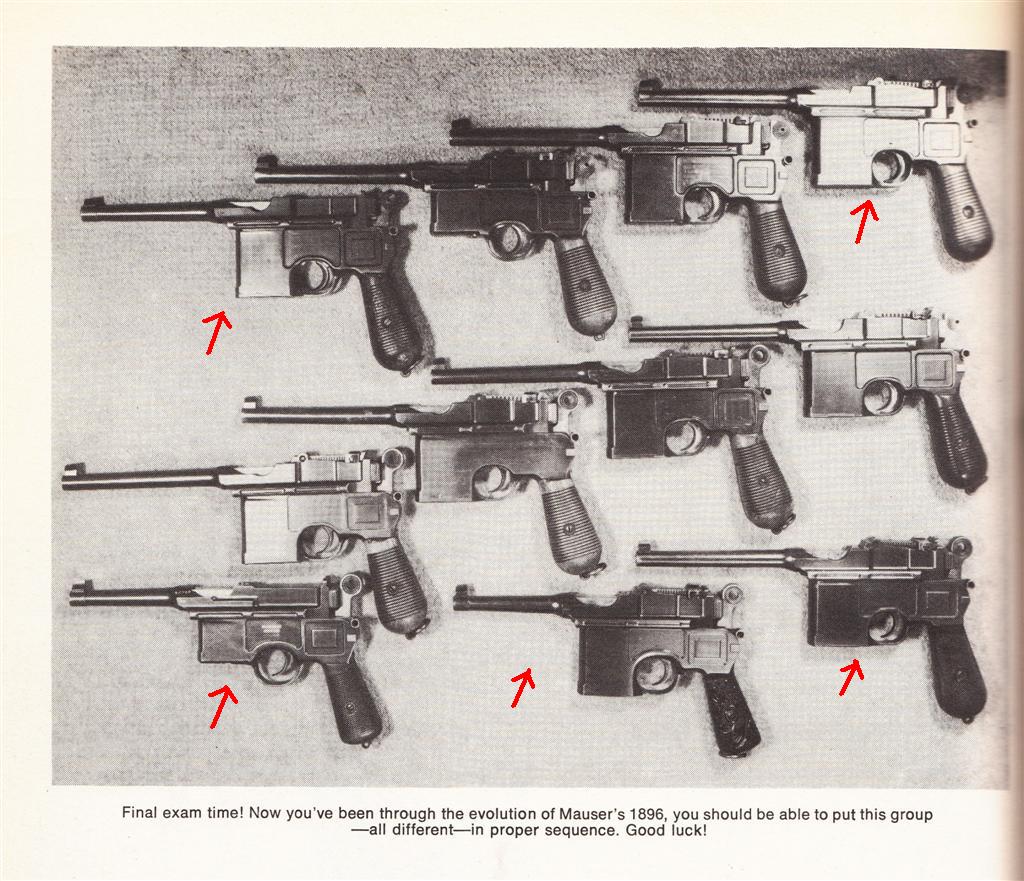 Final exam time! Now you've been through the evolution of Mauser's 1896, you should be able to put this group —all different—in proper sequence. Good luck!