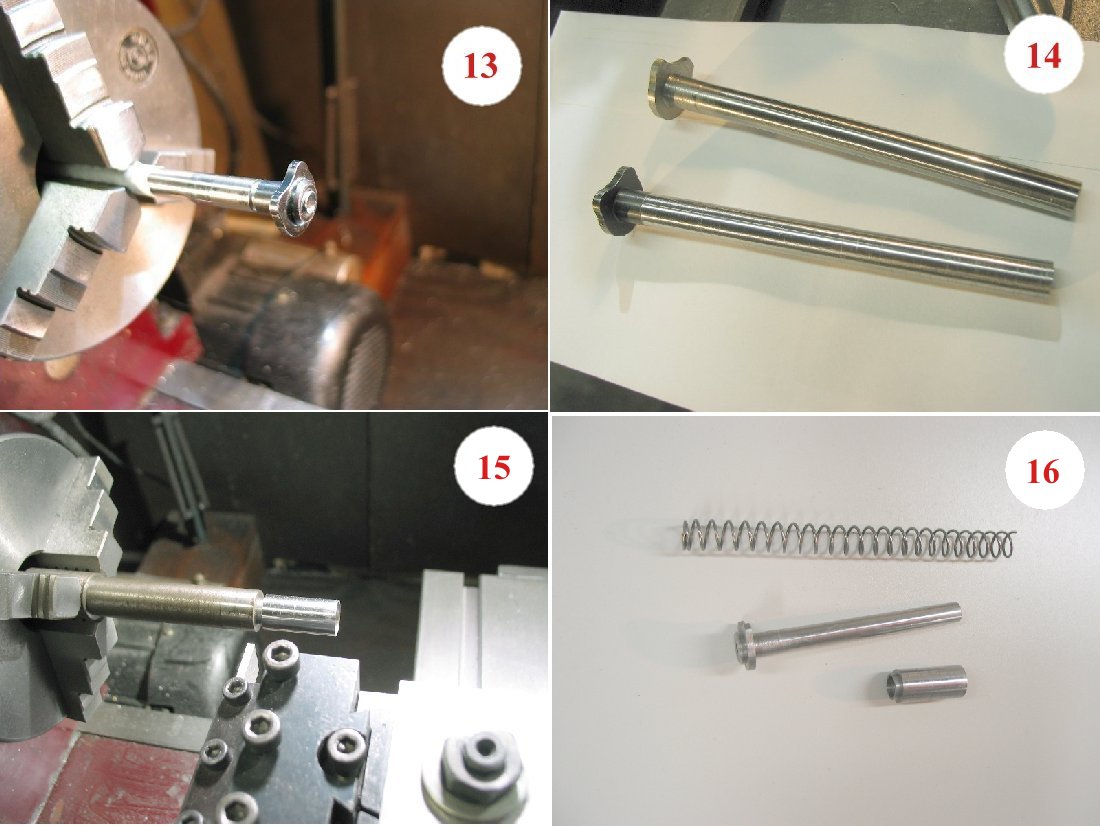 13

14

15

16