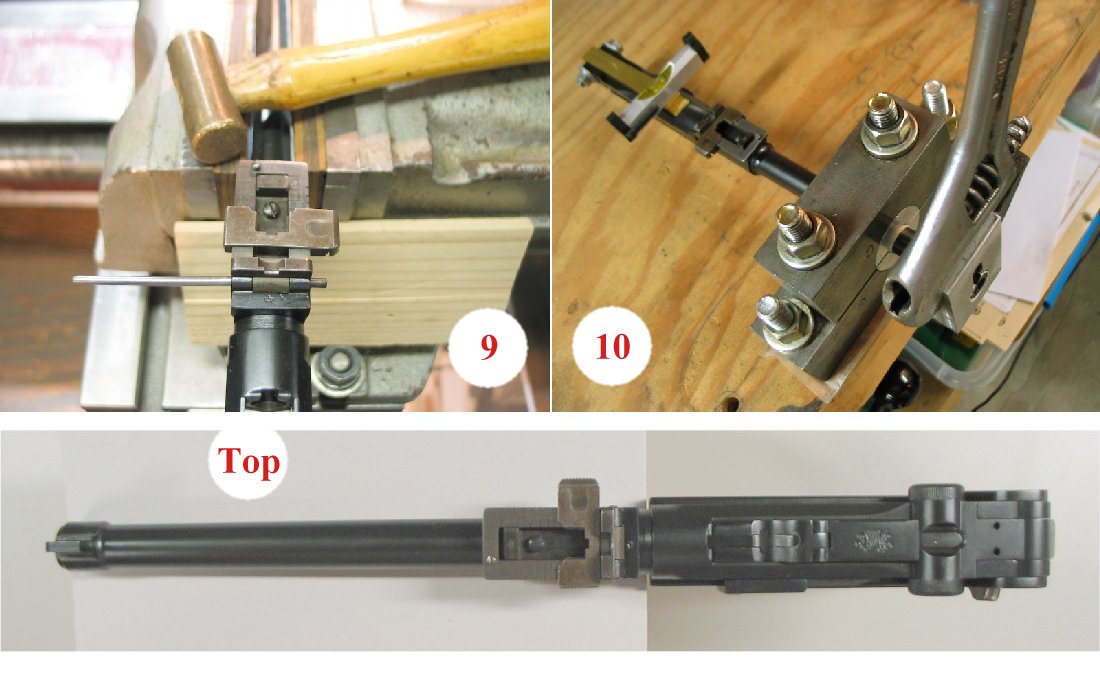 9

10

Top