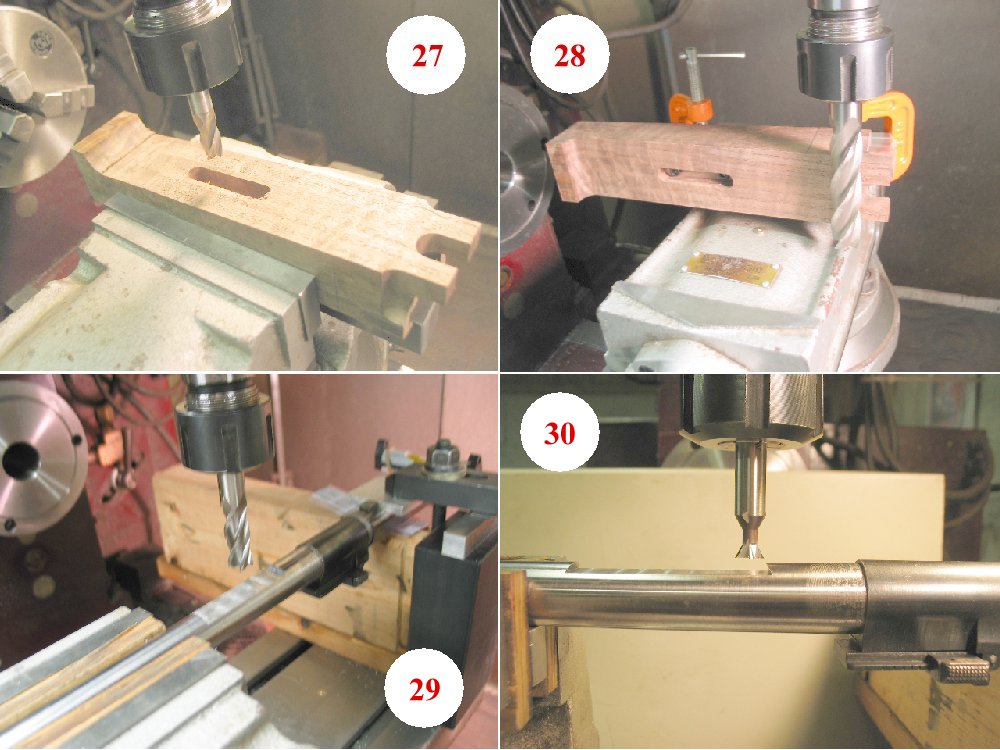 27

28

29

30